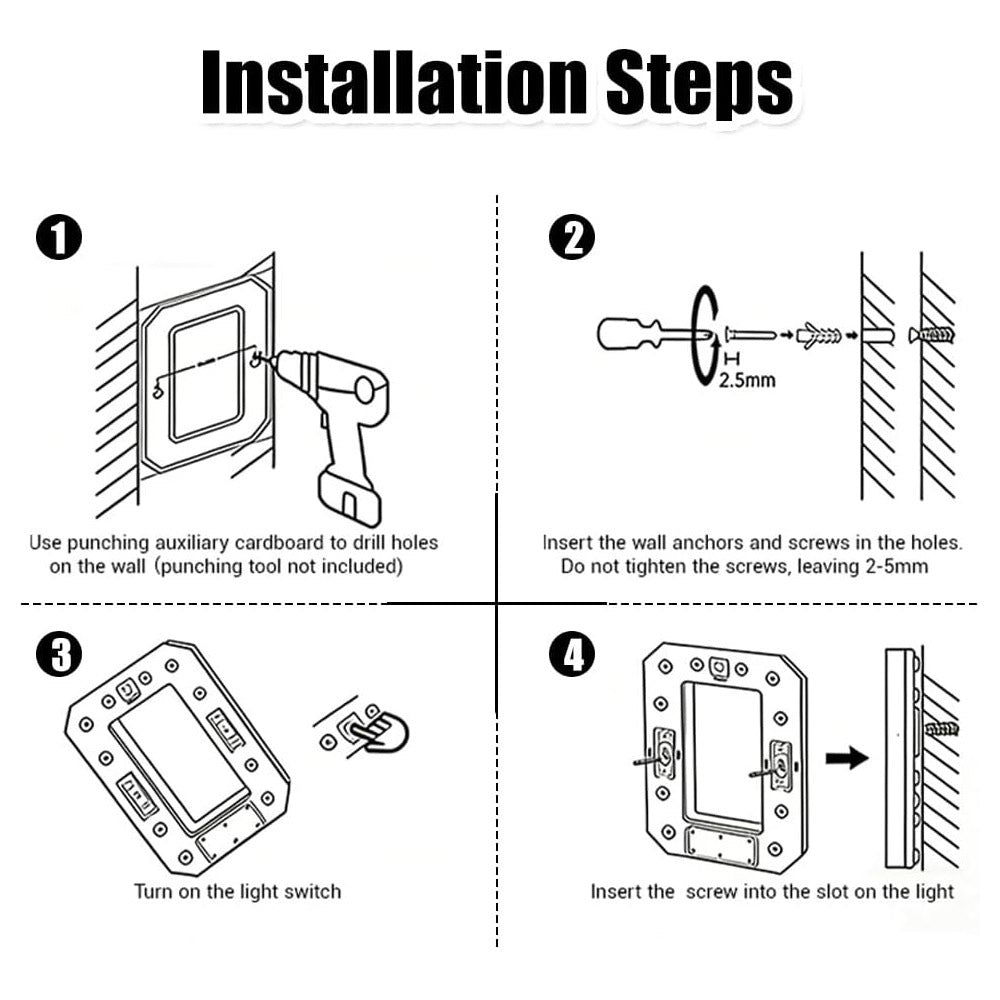 Installation Steps

1

Use punching auxiliary cardboard to drill holes on the wall (punching tool not included)

2

2.5mm

Insert the wall anchors and screws in the holes. Do not tighten the screws, leaving 2-5mm

3

Turn on the light switch

4

Insert the screw into the slot on the light