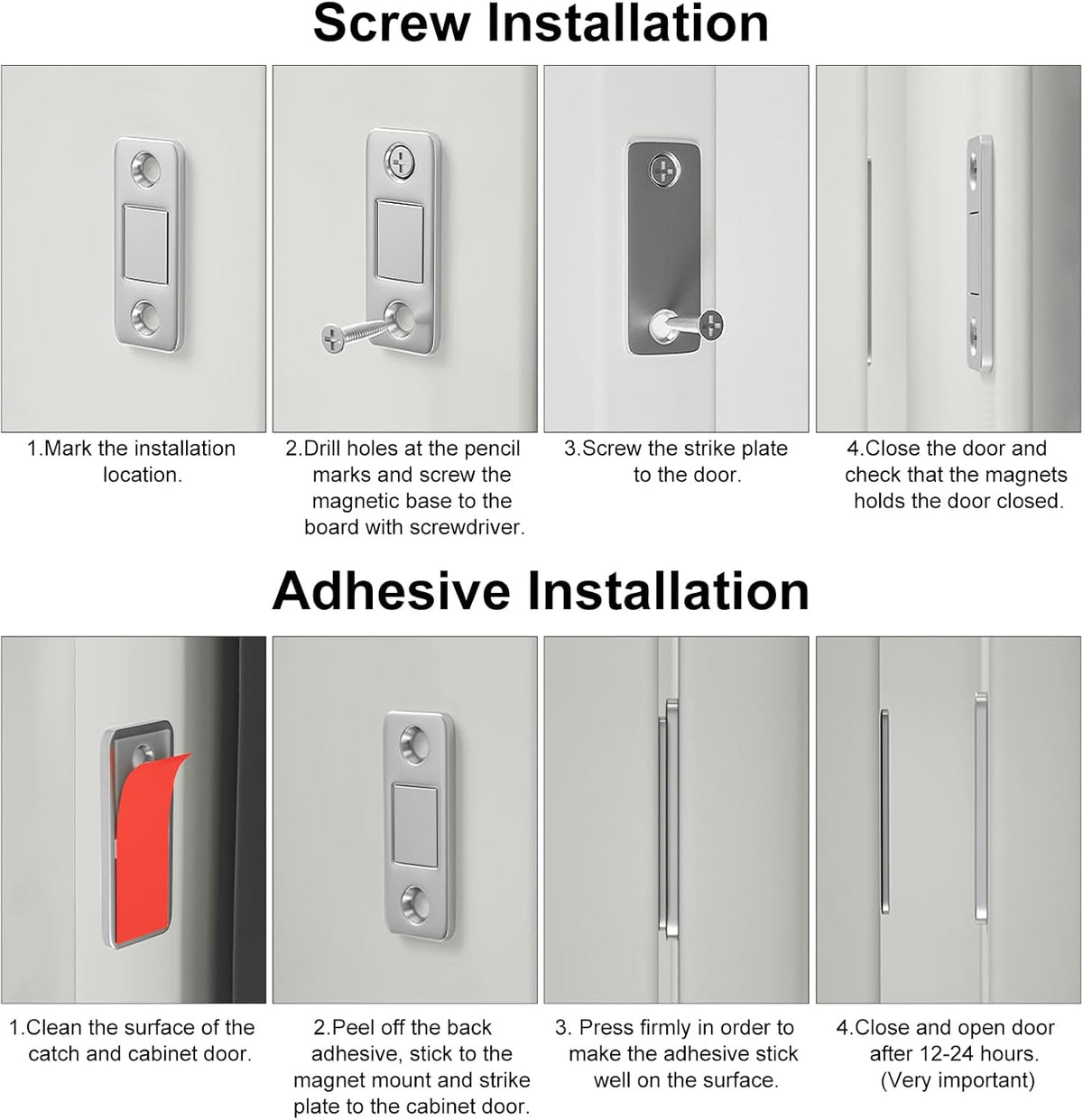 Screw Installation

1.Mark the installation location.

2.Drill holes at the pencil marks and screw the magnetic base to the board with screwdriver.

3.Screw the strike plate to the door.

4.Close the door and check that the magnets holds the door closed.

Adhesive Installation

1.Clean the surface of the catch and cabinet door.

2.Peel off the back adhesive, stick to the magnet mount and strike plate to the cabinet door.

3. Press firmly in order to make the adhesive stick well on the surface.

4.Close and open door after 12-24 hours. (Very important)