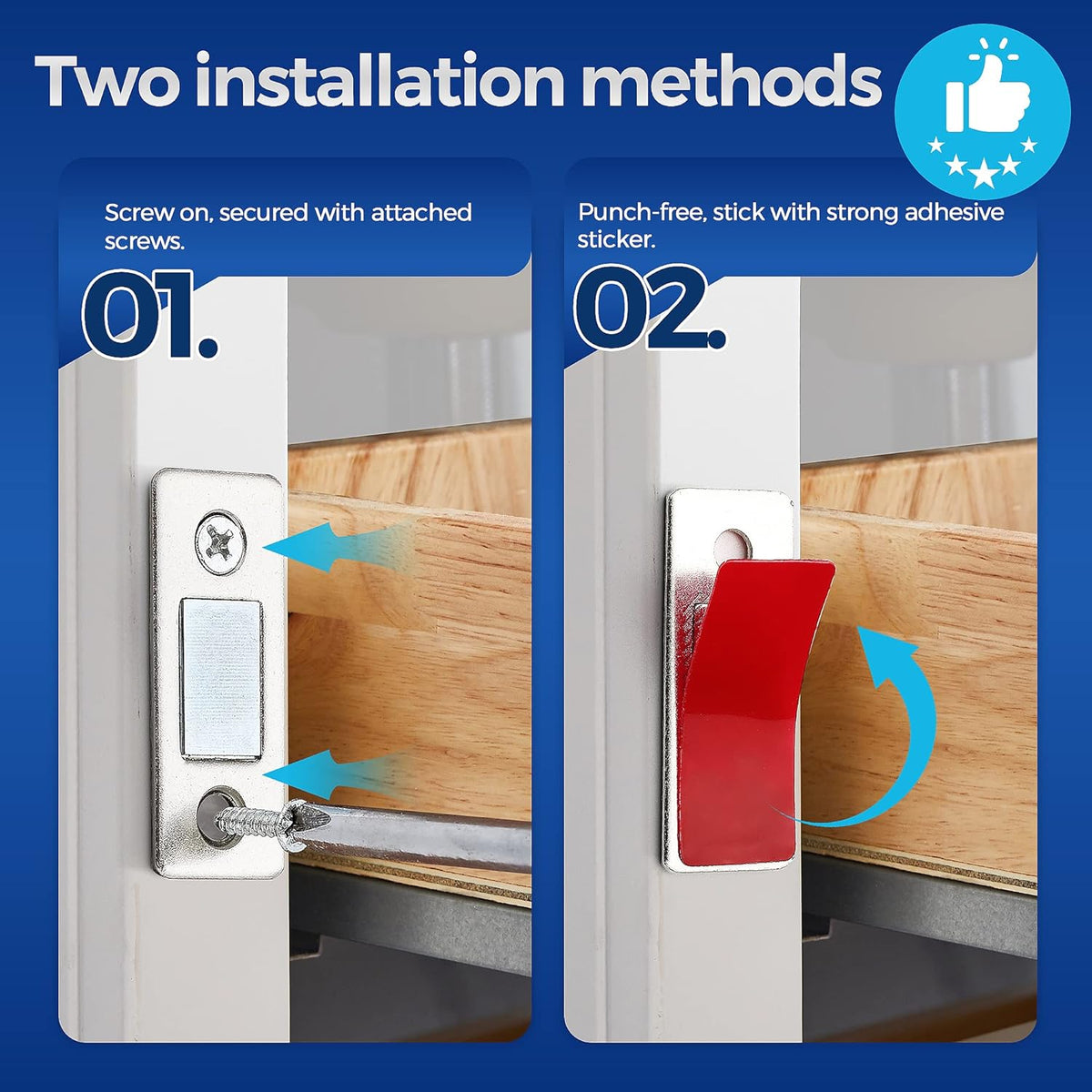 Two installation methods

Screw on, secured with attached screws.

01.

Punch-free, stick with strong adhesive sticker.

02.