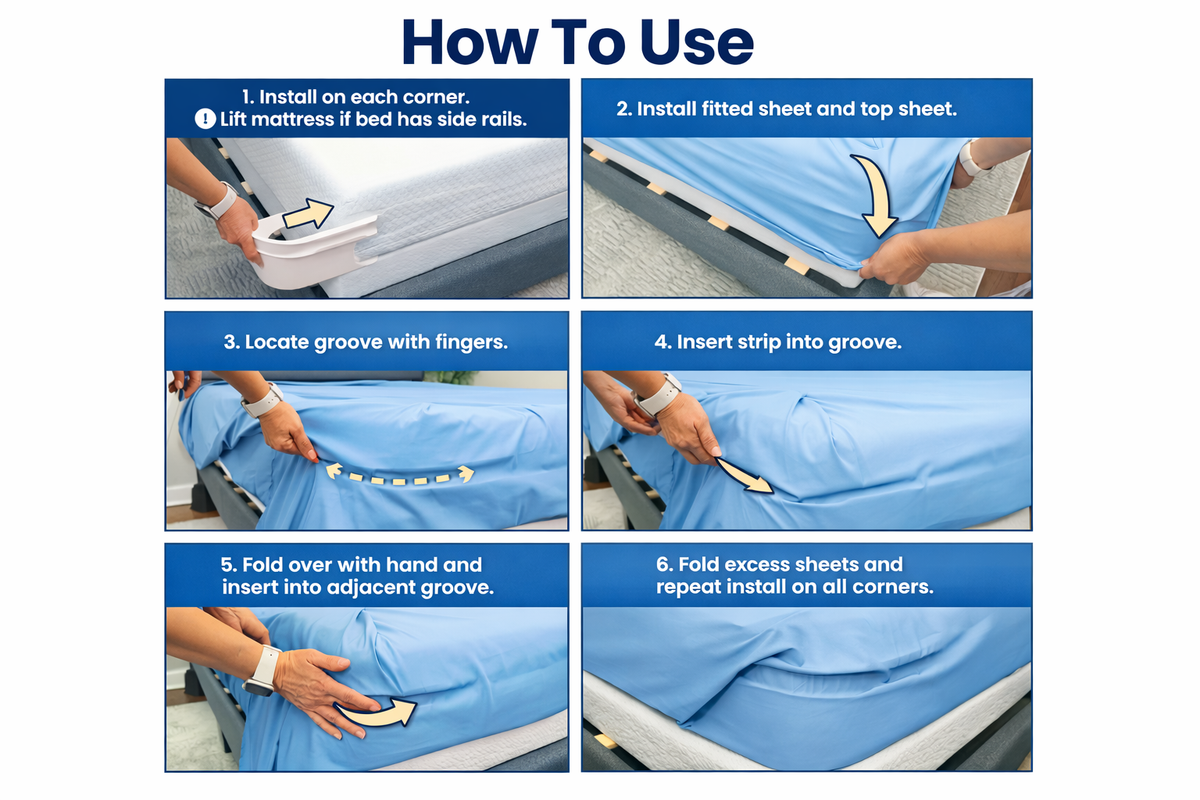 How To Use

1. Install on each corner.
! Lift mattress if bed has side rails.

2. Install fitted sheet and top sheet.

3. Locate groove with fingers.

4. Insert strip into groove.

5. Fold over with hand and insert into adjacent groove.

6. Fold excess sheets and repeat install on all corners.