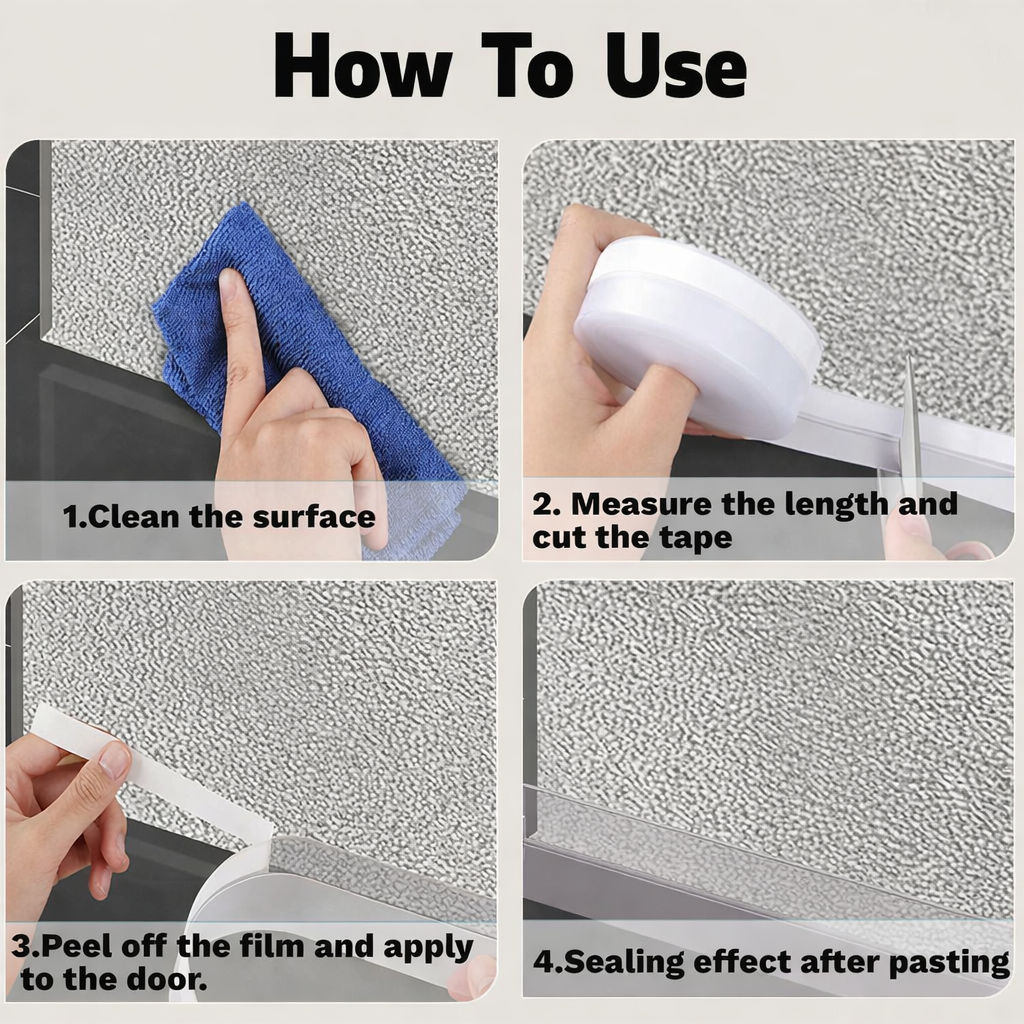 How To Use

1.Clean the surface

2. Measure the length and cut the tape

3.Peel off the film and apply to the door.

4.Sealing effect after pasting